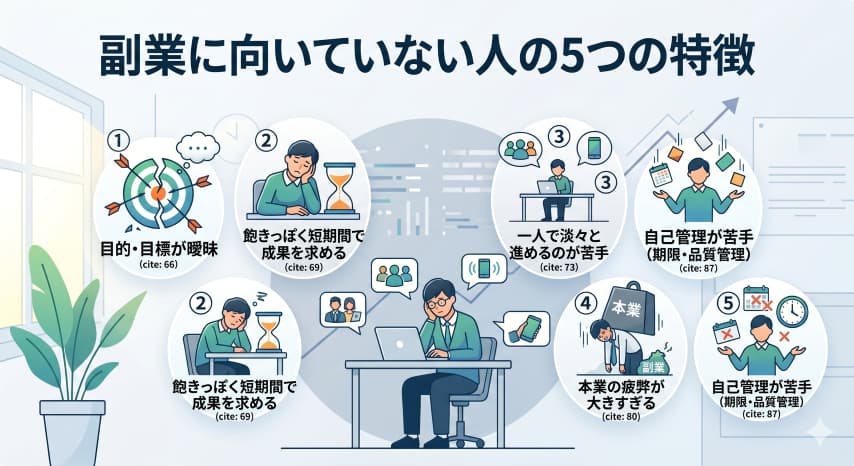 副業に向いていない人の5つの特徴

①
目的・目標が曖昧
(cite: 66)

②
飽きっぽく短期間で成果を求める
(cite: 69)

③
③
一人で淡々と進めるのが苦手
(cite: 73)

自己管理が苦手
（期限・品質管理）
(cite: 87)

②
飽きっぽく短期間で成果を求める
(cite: 69)

④
本業
副業
本業の疲弊が大きすぎる
(cite: 80)

⑤
自己管理が苦手
（期限・品質管理）
(cite: 87)